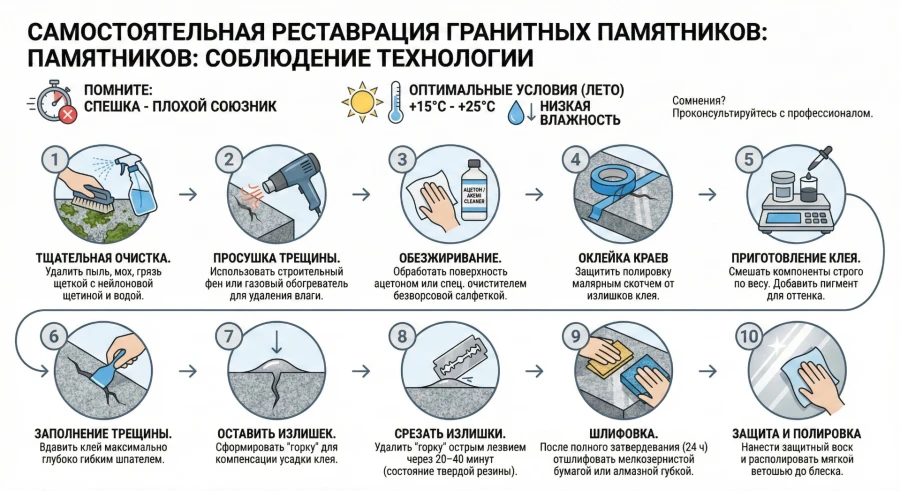 САМОСТОЯТЕЛЬНАЯ РЕСТАВРАЦИЯ ГРАНИТНЫХ ПАМЯТНИКОВ: ПАМЯТНИКОВ: СОБЛЮДЕНИЕ ТЕХНОЛОГИИ

ПОМНИТЕ: СПЕШКА - ПЛОХОЙ СОЮЗНИК

ОПТИМАЛЬНЫЕ УСЛОВИЯ (ЛЕТО) +15°C - +25°C

НИЗКАЯ ВЛАЖНОСТЬ

Сомнения? Проконсультируйтесь с профессионалом.

1
ТЩАТЕЛЬНАЯ ОЧИСТКА.
Удалить пыль, мох, грязь щеткой с нейлоновой щетиной и водой.

2
ПРОСУШКА ТРЕЩИНЫ.
Использовать строительный фен или газовый обогреватель для удаления влаги.

3
АЦЕТОН / AKEMI CLEANER
ОБЕЗЖИРИВАНИЕ.
Обработать поверхность ацетоном или спец. очистителем безворсовой салфеткой.

4
ОКЛЕЙКА КРАЕВ
Защитить полировку малярным скотчем от излишков клея.

5
ПРИГОТОВЛЕНИЕ КЛЕЯ.
Смешать компоненты строго по весу. Добавить пигмент для оттенка.

6
ЗАПОЛНЕНИЕ ТРЕЩИНЫ.
Вдавить клей максимально глубоко гибким шпателем.

7
ОСТАВИТЬ ИЗЛИШЕК.
Сформировать "горку" для компенсации усадки клея.

8
СРЕЗАТЬ ИЗЛИШКИ.
Удалить "горку" острым лезвием через 20–40 минут (состояние твердой резины).

9
ШЛИФОВКА.
После полного затвердевания (24 ч) отшлифовать мелкозернистой бумагой или алмазной губкой.

10
ЗАЩИТА И ПОЛИРОВКА
Нанести защитный воск и располировать мягкой ветошью до блеска.